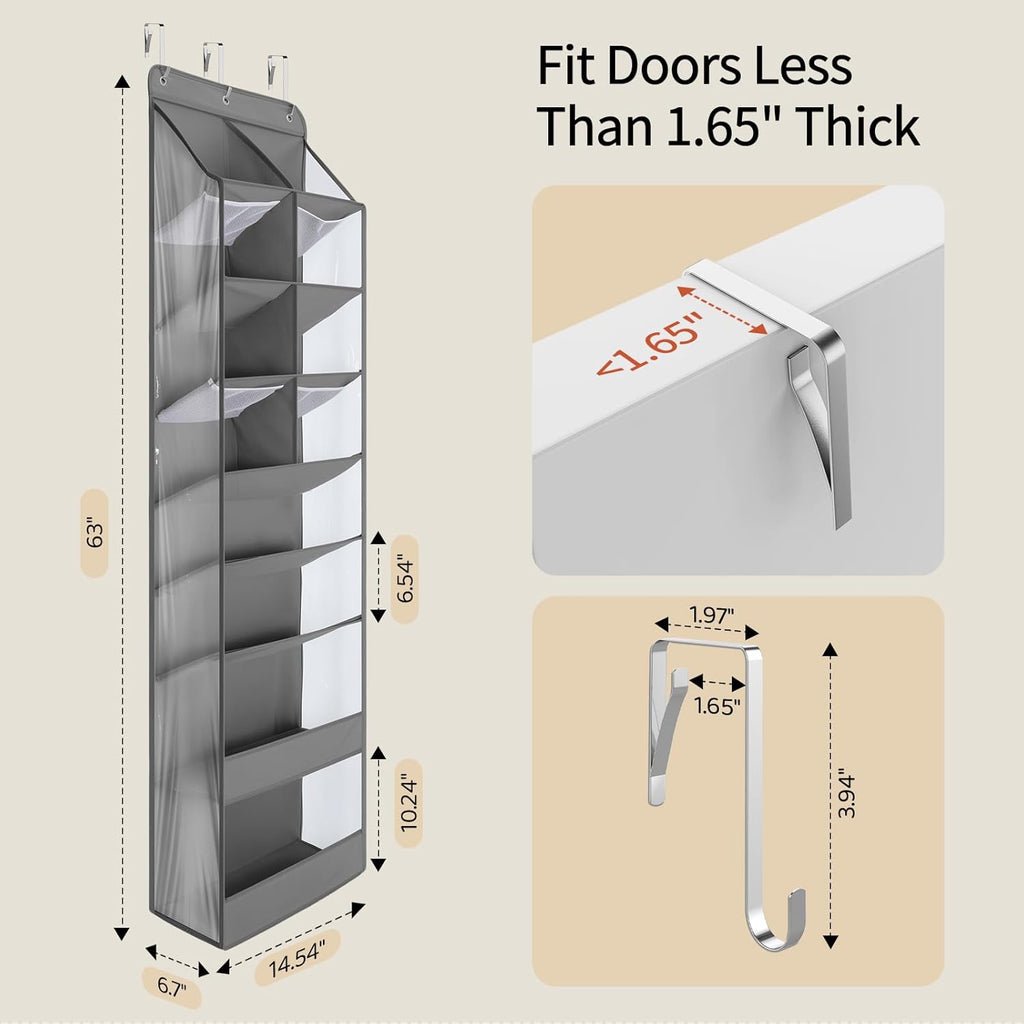 Fit Doors Less Than 1.65" Thick

63"

6.54"

10.24"

6.7"

14.54"

<1.65"

1.97"

1.65"

3.94"