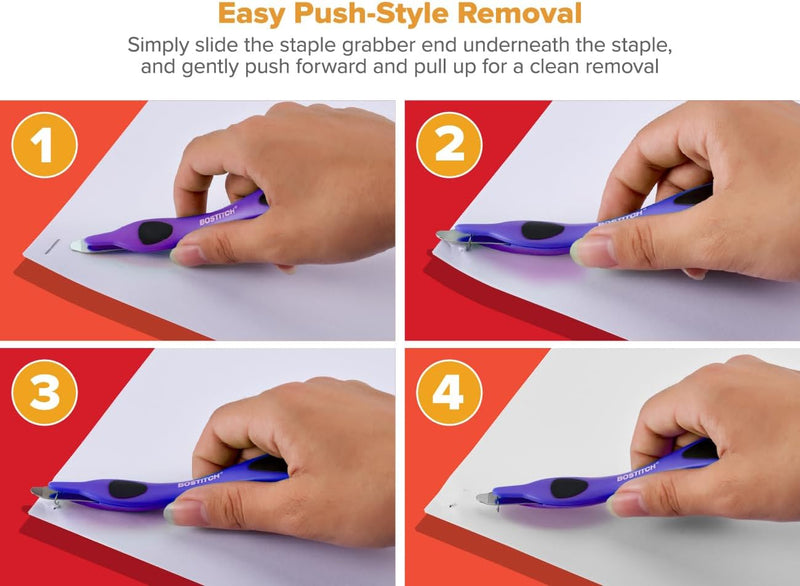 Easy Push-Style Removal

Simply slide the staple grabber end underneath the staple, and gently push forward and pull up for a clean removal

1

BOSTITCH

2

BOSTITCH

3

BOSTITCH

4

BOSTITCH