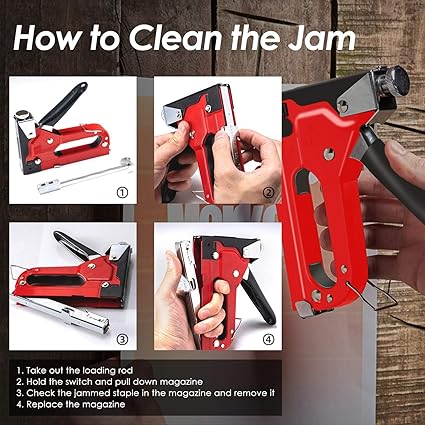 How to Clean the Jam

①

②

③

④

1. Take out the loading rod
2. Hold the switch and pull down magazine
3. Check the jammed staple in the magazine and remove it
4. Replace the magazine