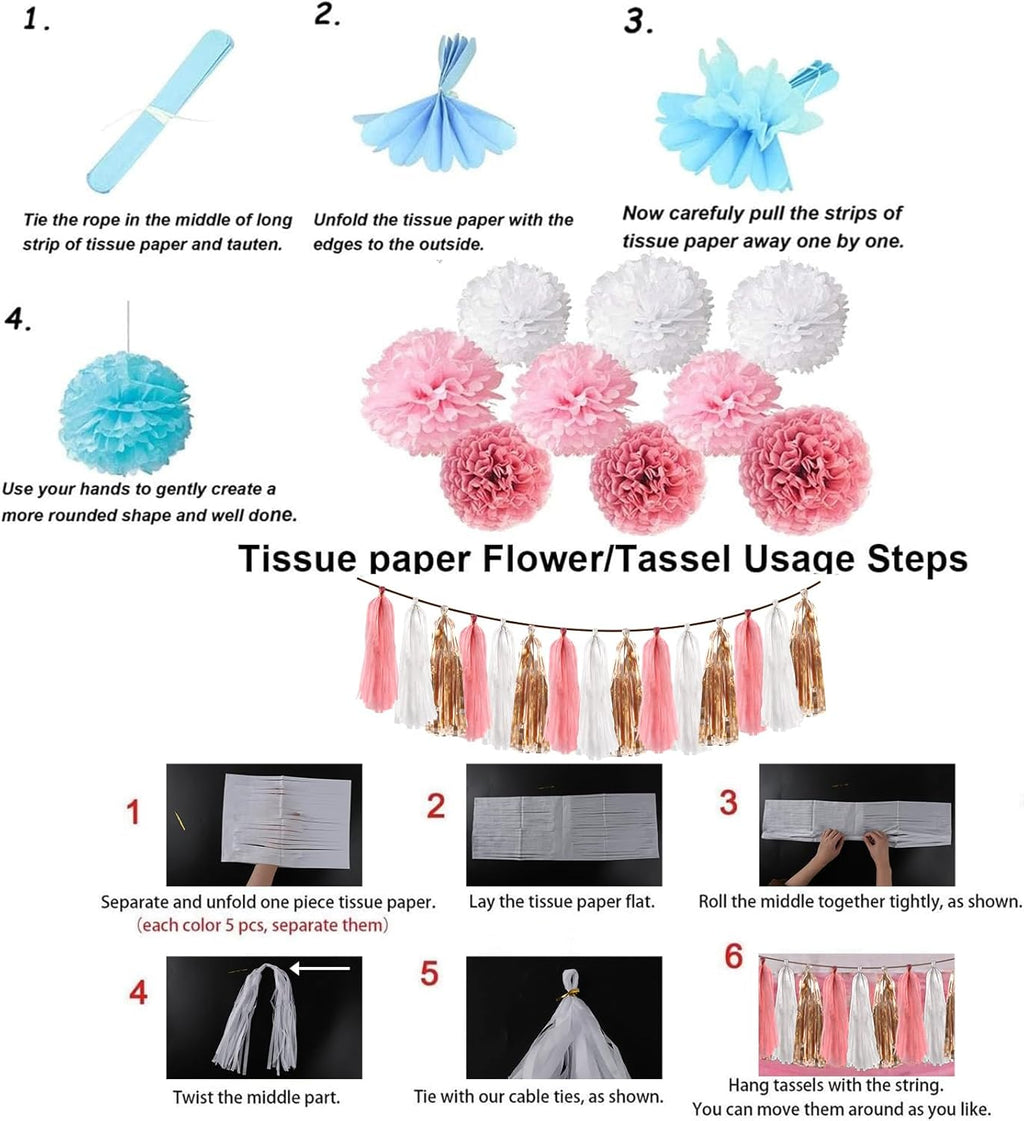 1.

Tie the rope in the middle of long strip of tissue paper and tauten.

2.

Unfold the tissue paper with the edges to the outside.

3.

Now carefully pull the strips of tissue paper away one by one.

4.

Use your hands to gently create a more rounded shape and well done.

Tissue paper Flower/Tassel Usage Steps

1

Separate and unfold one piece tissue paper.
(each color 5 pcs, separate them)

2

Lay the tissue paper flat.

3

Roll the middle together tightly, as shown.

4

Twist the middle part.

5

Tie with our cable ties, as shown.

6

Hang tassels with the string.
You can move them around as you like.