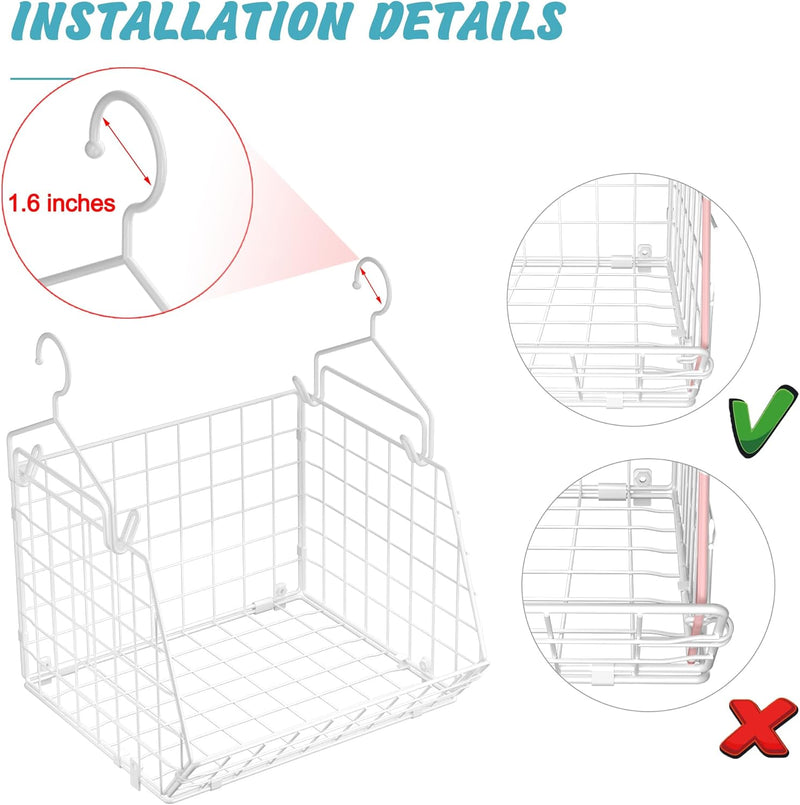 INSTALLATION DETAILS

1.6 inches