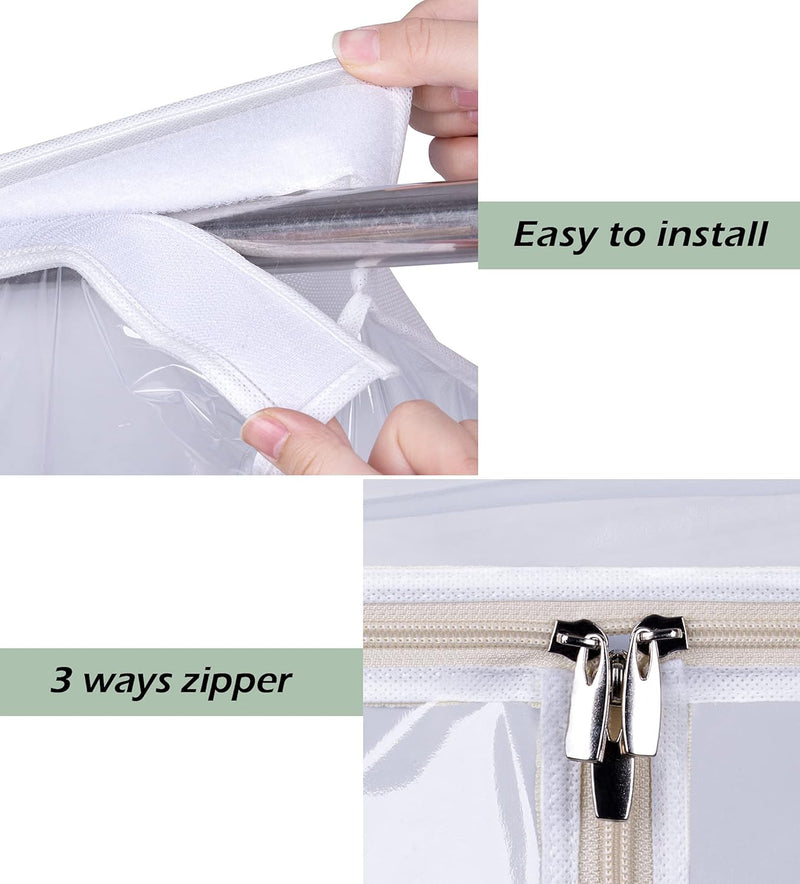 Easy to install

3 ways zipper