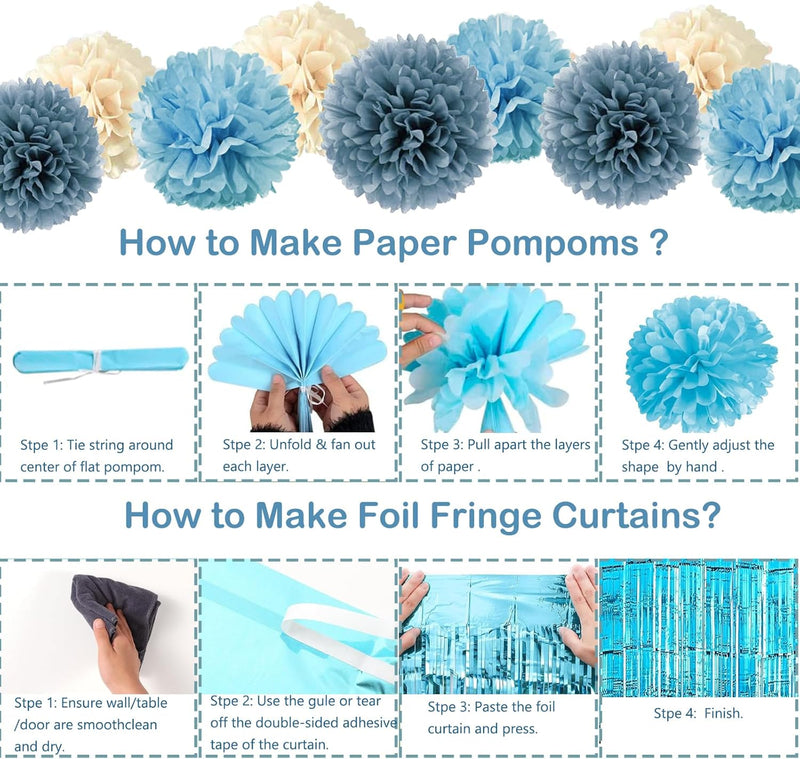 How to Make Paper Pompoms ?

Stpe 1: Tie string around center of flat pompom.

Stpe 2: Unfold & fan out each layer.

Stpe 3: Pull apart the layers of paper .

Stpe 4: Gently adjust the shape by hand .

How to Make Foil Fringe Curtains?

Stpe 1: Ensure wall/table /door are smoothclean and dry.

Stpe 2: Use the gule or tear off the double-sided adhesive tape of the curtain.

Stpe 3: Paste the foil curtain and press.

Stpe 4: Finish.