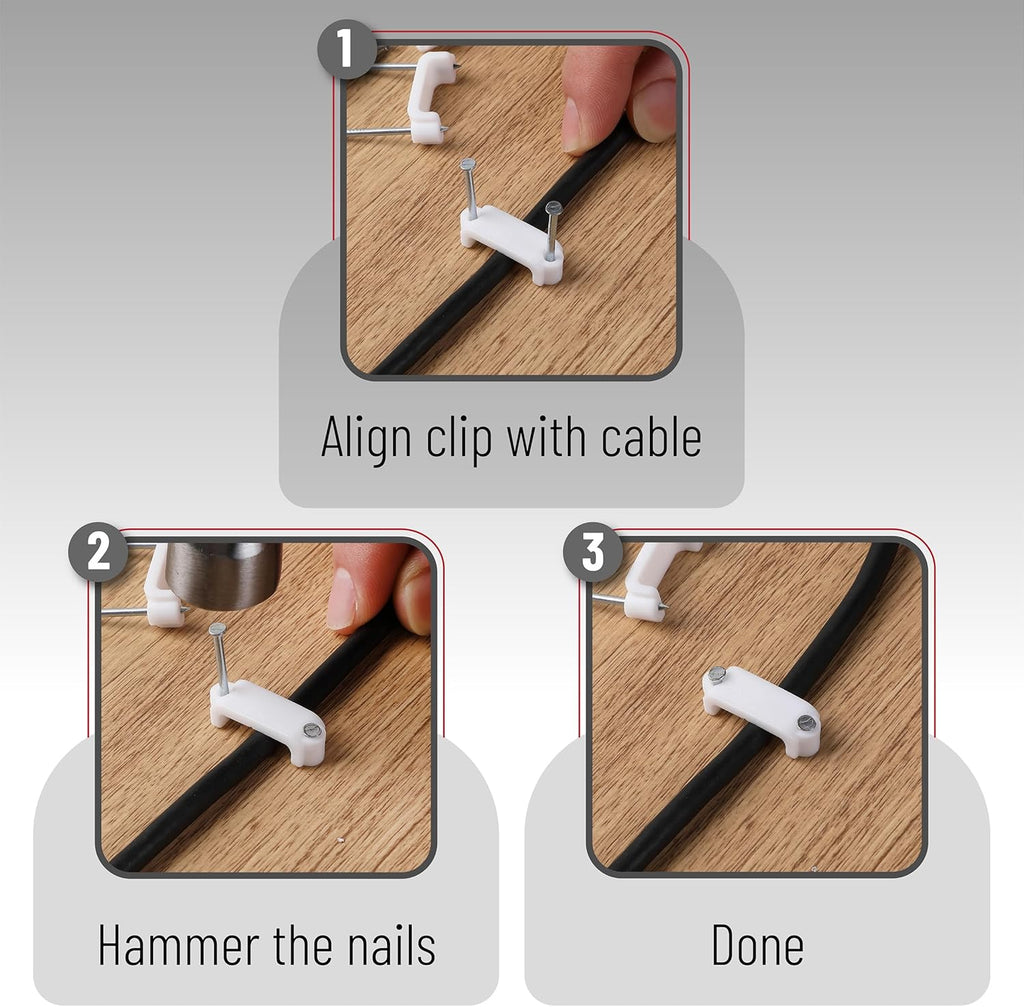 1

Align clip with cable

2

Hammer the nails

3

Done