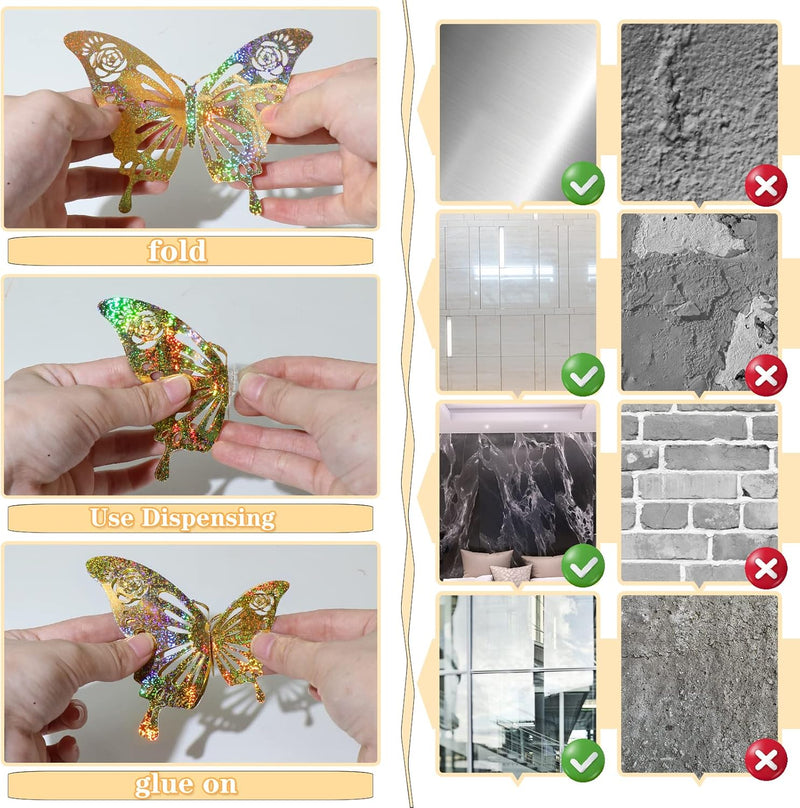 fold

Use Dispensing

glue on